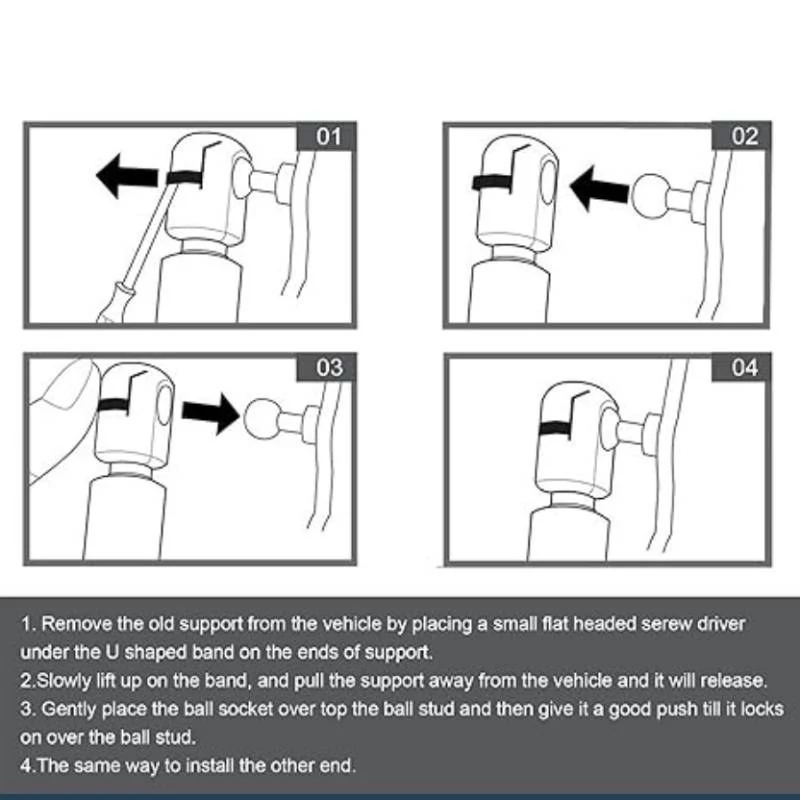 01

02

03

04

1. Remove the old support from the vehicle by placing a small flat headed serew driver under the U shaped band on the ends of support.
2.Slowly lift up on the band, and pull the support away from the vehicle and it will release.
3. Gently place the ball socket over top the ball stud and then give it a good push till it locks on over the ball stud.
4.The same way to install the other end.