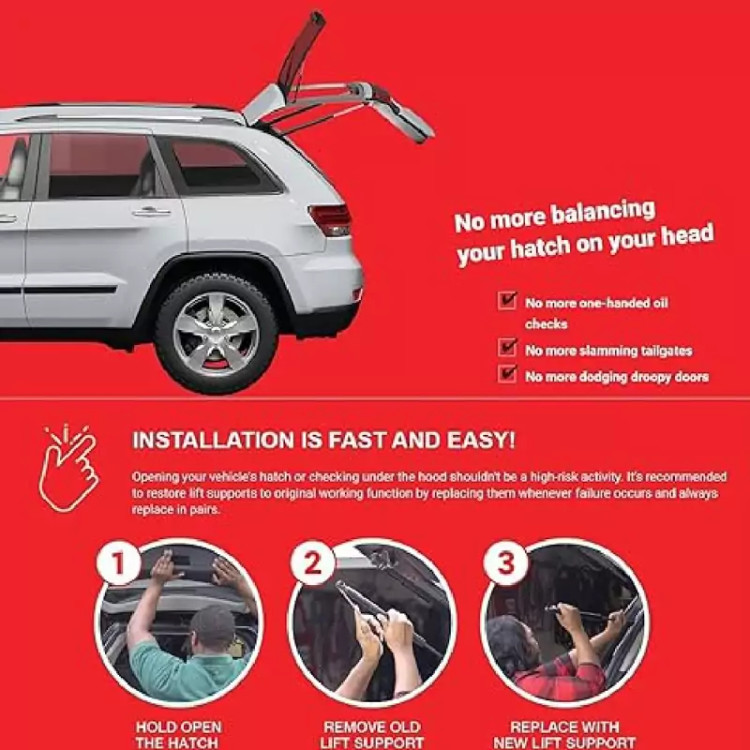 No more balancing your hatch on your head

No more one-handed oil checks

No more slamming tailgates

No more dodging droopy doors

INSTALLATION IS FAST AND EASY!

Opening your vehicle's hatch or checking under the hood shouldn't be a high-risk activity. It's recommended to restore lift supports to original working function by replacing them whenever failure occurs and always replace in pairs.

1

HOLD OPEN THE HATCH

2

REMOVE OLD LIFT SUPPORT

3

REPLACE WITH NEW LIFT SUPPORT