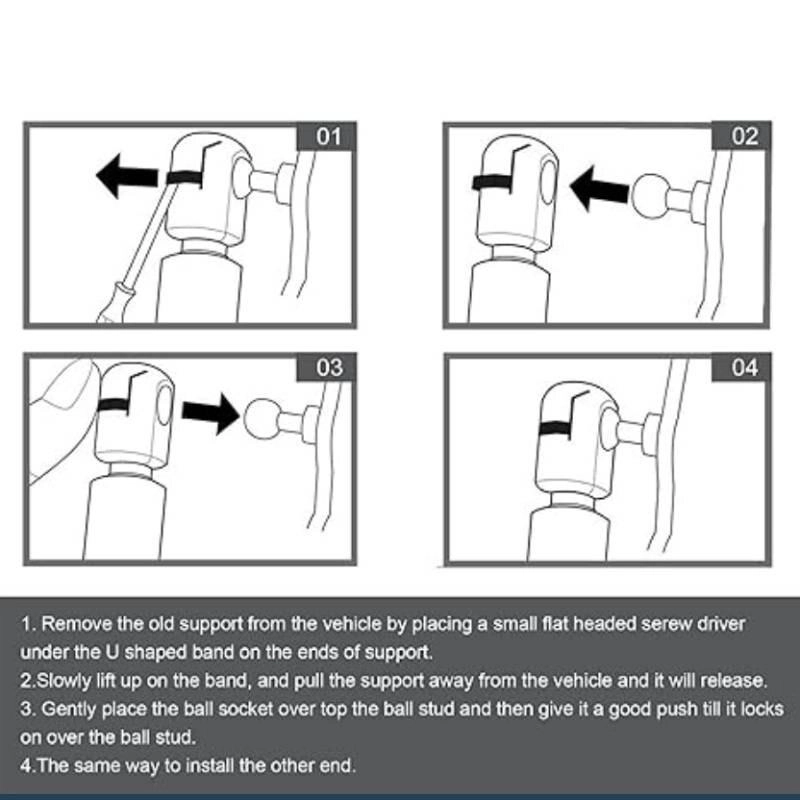 01

02

03

04

1. Remove the old support from the vehicle by placing a small flat headed serew driver under the U shaped band on the ends of support.
2.Slowly lift up on the band, and pull the support away from the vehicle and it will release.
3. Gently place the ball socket over top the ball stud and then give it a good push till it locks on over the ball stud.
4.The same way to install the other end.