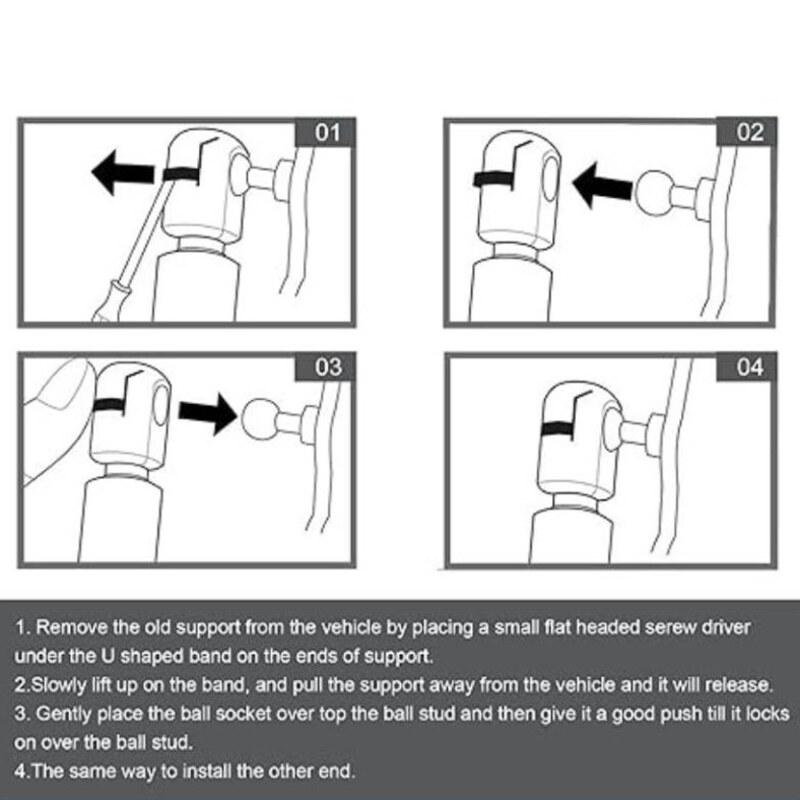 01

02

03

04

1. Remove the old support from the vehicle by placing a small flat headed serew driver under the U shaped band on the ends of support.
2.Slowly lift up on the band, and pull the support away from the vehicle and it will release.
3. Gently place the ball socket over top the ball stud and then give it a good push till it locks on over the ball stud.
4.The same way to install the other end.